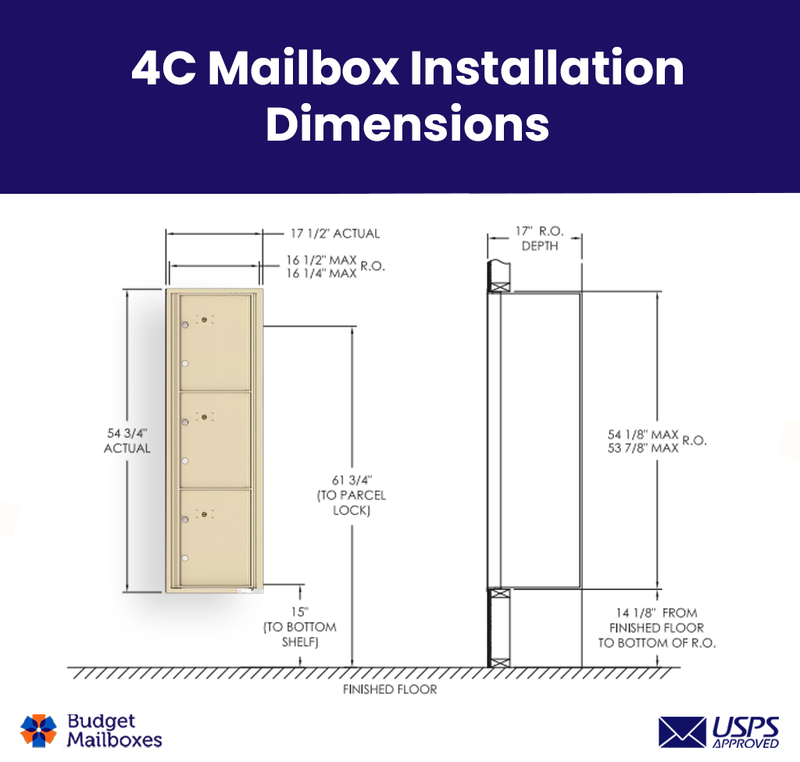 4C Mailbox Installation Dimensions

17 1/2" ACTUAL

16 1/2" MAX
16 1/4" MAX R.O.

54 3/4"
ACTUAL

61 3/4"
(TO PARCEL
LOCK)

15"
(TO BOTTOM
SHELF)

17" R.O.
DEPTH

54 1/8" MAX
53 7/8" MAX R.O.

14 1/8" FROM
FINISHED FLOOR
TO BOTTOM OF R.O.

FINISHED FLOOR

Budget Mailboxes

USPS APPROVED