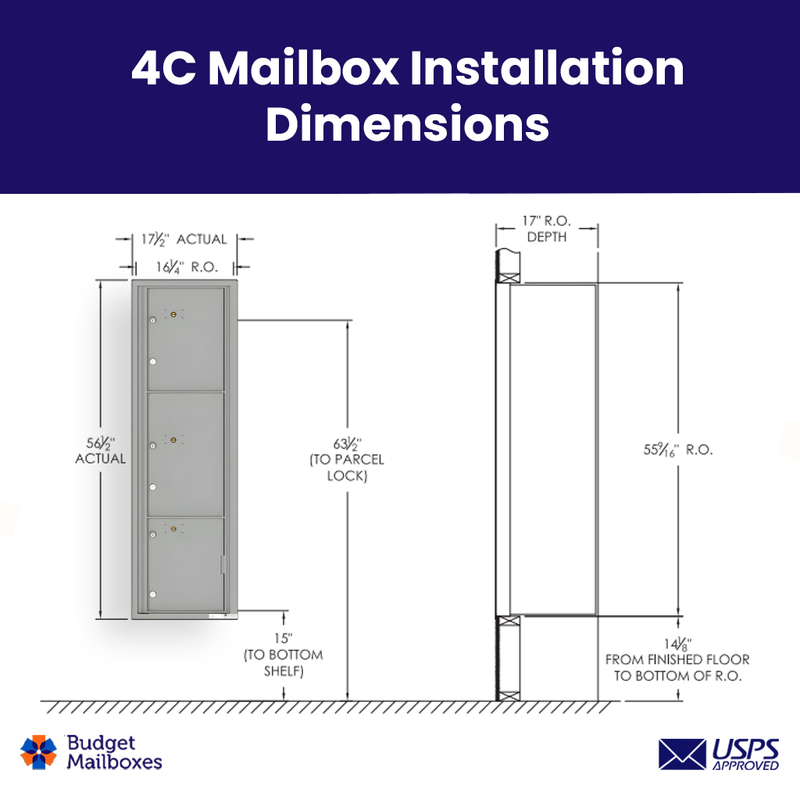 4C Mailbox Installation Dimensions

$17\frac{1}{2}$" ACTUAL

$16\frac{1}{4}$" R.O.

$56\frac{1}{2}$" ACTUAL

$63\frac{1}{2}$" (TO PARCEL LOCK)

15" (TO BOTTOM SHELF)

17" R.O. DEPTH

$55\frac{9}{16}$" R.O.

$14\frac{1}{8}$" FROM FINISHED FLOOR TO BOTTOM OF R.O.

Budget Mailboxes

USPS APPROVED