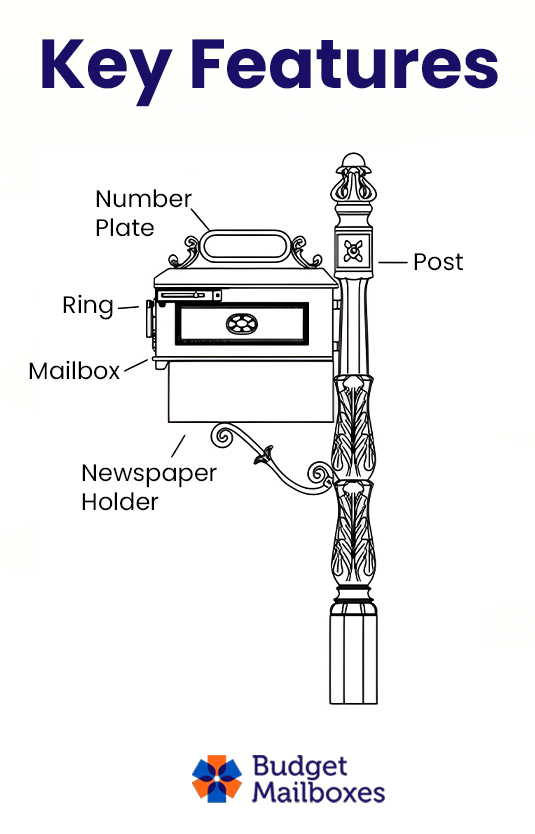 Key Features

Number Plate

Post

Ring

Mailbox

Newspaper Holder

Budget Mailboxes